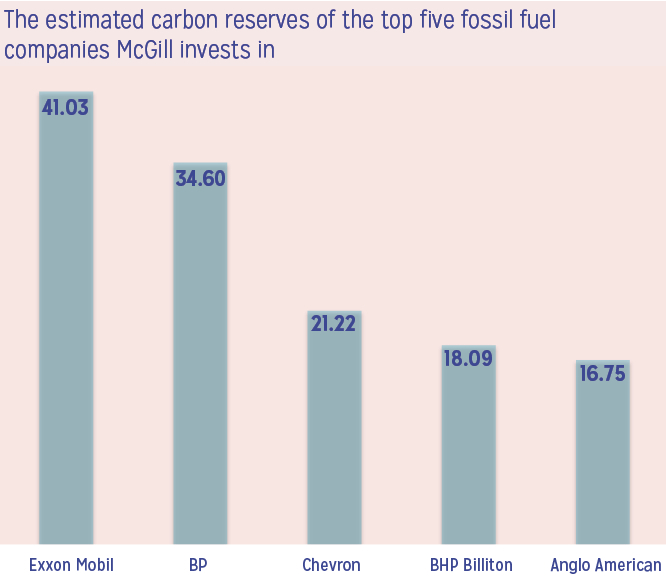 The estimated carbon reserves of the top five fossil fuel companies McGill invests in

41.03

34.60

21.22

18.09

16.75

Exxon Mobil

BP

Chevron

BHP Billiton

Anglo American