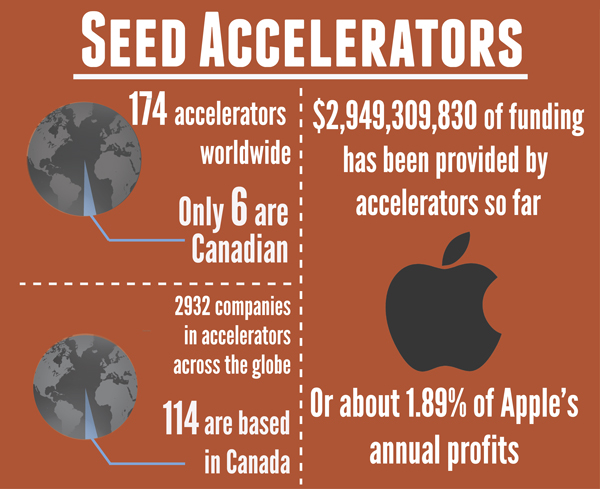 SEED ACCELERATORS

174 accelerators worldwide

Only 6 are Canadian

2932 companies in accelerators across the globe

114 are based in Canada

$2,949,309,830 of funding has been provided by accelerators so far

Or about 1.89% of Apple's annual profits